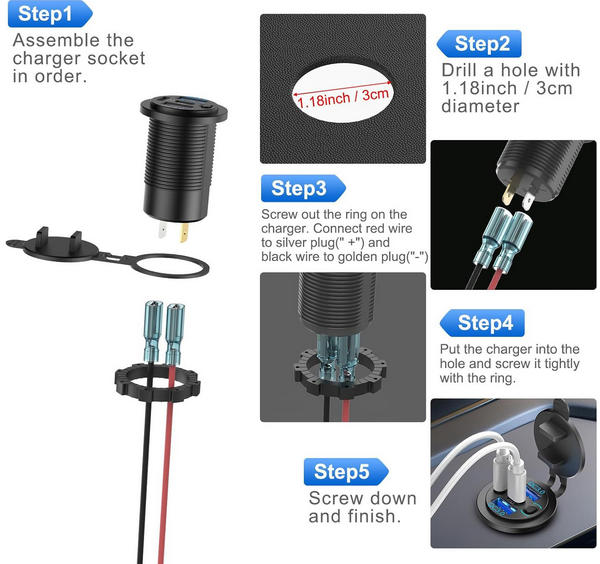 Step1
Assemble the charger socket in order.

1.18inch / 3cm

Step2
Drill a hole with 1.18inch / 3cm diameter

Step3
Screw out the ring on the charger. Connect red wire to silver plug(" +") and black wire to golden plug("-")

Step4
Put the charger into the hole and screw it tightly with the ring.

Step5
Screw down and finish.